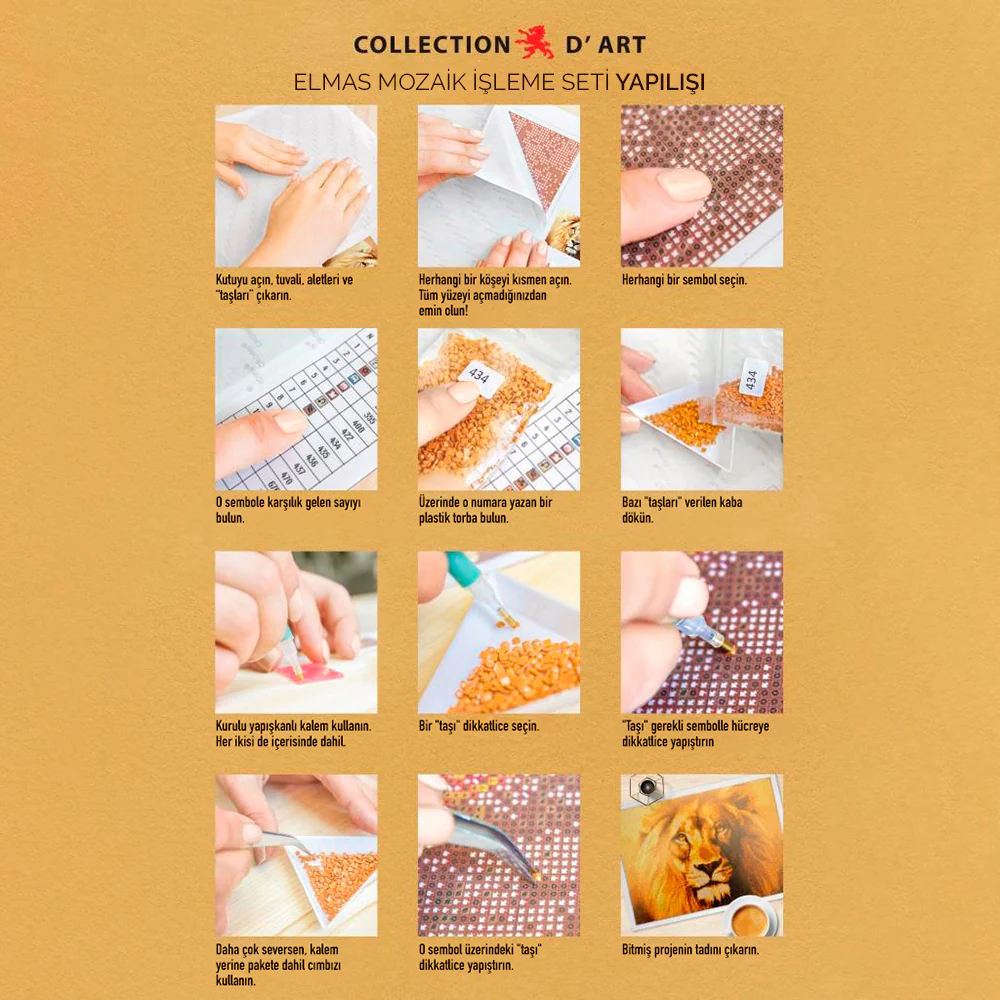 COLLECTION D' ART

ELMAS MOZAİK İŞLEME SETİ YAPILIŞI

Kutuyu açın, tuvali, aletleri ve "taşları" çıkarın.

Herhangi bir köşeyi kısmen açın. Tüm yüzeyi açmadığınızdan emin olun!

Herhangi bir sembol seçin.

O sembole karşılık gelen sayıyı bulun.

434

Üzerinde o numara yazan bir plastik torba bulun.

434

Bazı "taşları" verilen kaba dökün.

Kurulu yapışkanlı kalem kullanın. Her ikisi de içerisinde dahil.

Bir "taşı" dikkatlice seçin.

"Taşı" gerekli sembolle hücreye dikkatlice yapıştırın

Daha çok seversen, kalem yerine pakete dahil cımbızı kullanın.

O sembol üzerindeki "taşı" dikkatlice yapıştırın.

Bitmiş projenin tadını çıkarın.